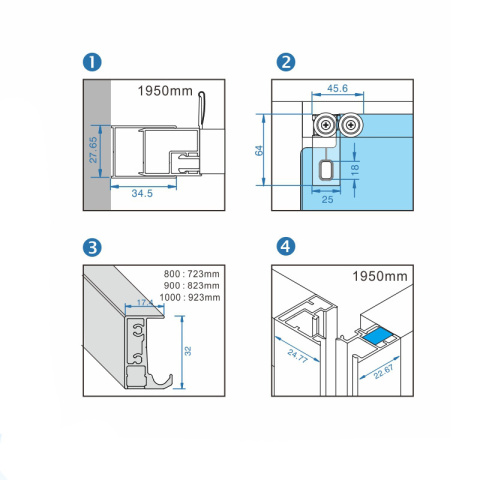 1

1950mm

27.65

34.5

2

45.6

64

18

25

3

800 : 723mm
900 : 823mm
1000 : 923mm

17.4

32

4

1950mm

24.77

22.67