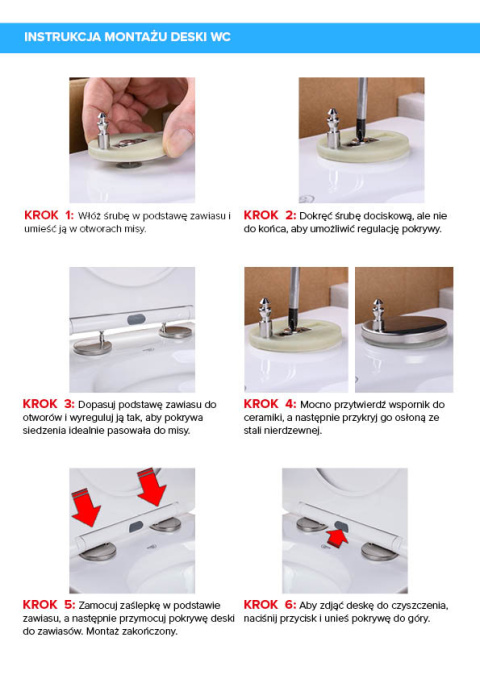 INSTRUKCJA MONTAŻU DESKI WC

KROK 1: Włóż śrubę w podstawę zawiasu i umieść ją w otworach misy.

KROK 2: Dokręć śrubę dociskową, ale nie do końca, aby umożliwić regulację pokrywy.

KROK 3: Dopasuj podstawę zawiasu do otworów i wyreguluj ją tak, aby pokrywa siedzenia idealnie pasowała do misy.

KROK 4: Mocno przytwierdź wspornik do ceramiki, a następnie przykryj go osłoną ze stali nierdzewnej.

KROK 5: Zamocuj zaślepkę w podstawie zawiasu, a następnie przymocuj pokrywę deski do zawiasów. Montaż zakończony.

KROK 6: Aby zdjąć deskę do czyszczenia, naciśnij przycisk i unieś pokrywę do góry.