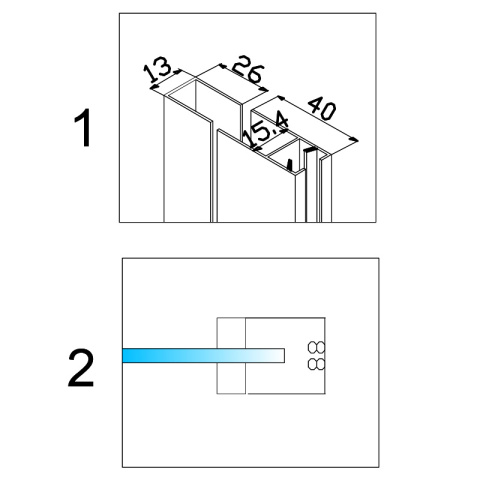 1

13

26

40

15,4

2