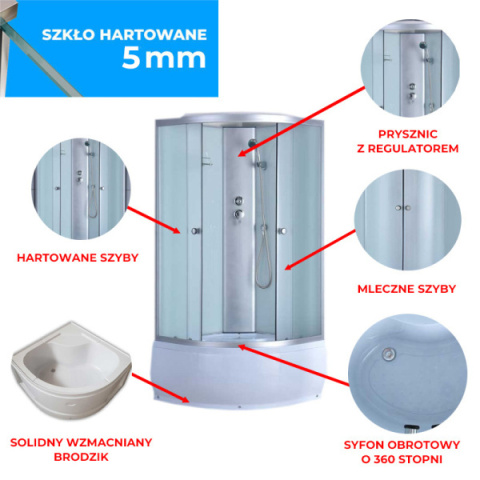 SZKŁO HARTOWANE
5 mm

PRYSZNIC
Z REGULATOREM

HARTOWANE SZYBY

MLECZNE SZYBY

SOLIDNY WZMACNIANY
BRODZIK

SYFON OBROTOWY
O 360 STOPNI