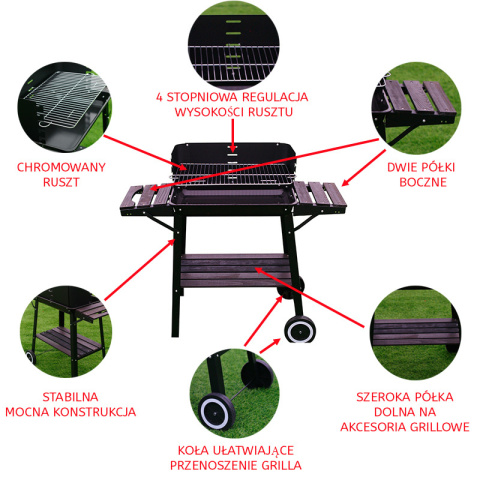 4 STOPNIOWA REGULACJA WYSOKOŚCI RUSZTU

CHROMOWANY RUSZT

DWIE PÓŁKI BOCZNE

STABILNA MOCNA KONSTRUKCJA

SZEROKA PÓŁKA DOLNA NA AKCESORIA GRILLOWE

KOŁA UŁATWIAJĄCE PRZENOSZENIE GRILLA